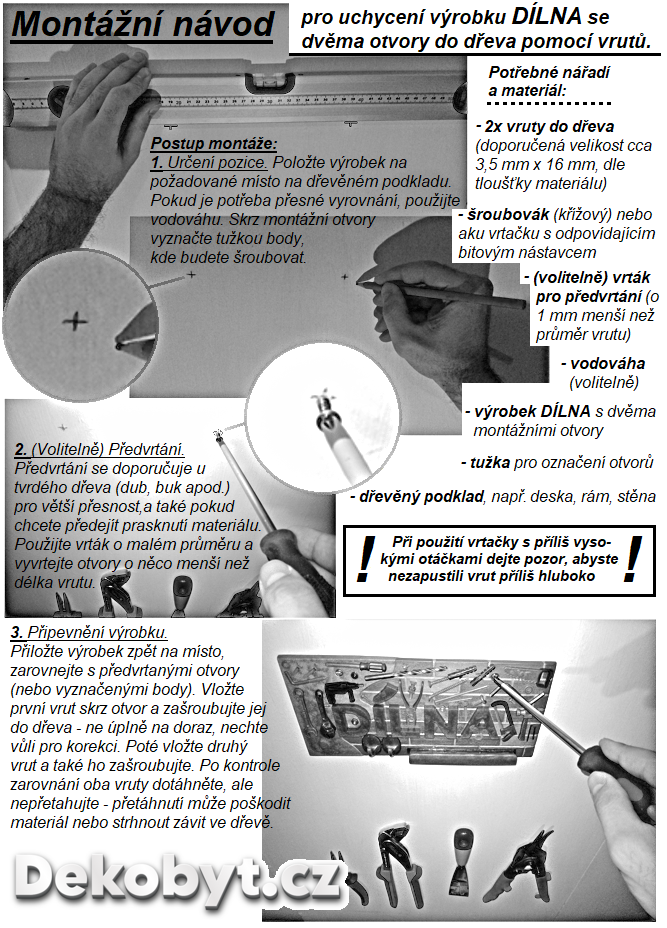 Montážní návod

pro uchycení výrobku DÍLNA se dvěma otvory do dřeva pomocí vrutů.

Potřebné nářadí a materiál:

- 2x vruty do dřeva (doporučená velikost cca 3,5 mm x 16 mm, dle tloušťky materiálu)

- šroubovák (křížový) nebo aku vrtačku s odpovídajícím bitovým nástavcem

- (volitelně) vrták pro předvrtání (o 1 mm menší než průměr vrutu)

- vodováha (volitelně)

- výrobek DÍLNA s dvěma montážními otvory

- tužka pro označení otvorů

- dřevěný podklad, např. deska, rám, stěna

Postup montáže:
1. Určení pozice. Položte výrobek na požadované místo na dřevěném podkladu. Pokud je potřeba přesné vyrovnání, použijte vodováhu. Skrz montážní otvory vyznačte tužkou body, kde budete šroubovat.

2. (Volitelně) Předvrtání.
Předvrtání se doporučuje u tvrdého dřeva (dub, buk apod.) pro větší přesnost,a také pokud chcete předejít prasknutí materiálu. Použijte vrták o malém průměru a vyvrtejte otvory o něco menší než délka vrutu.

! Při použití vrtačky s příliš vysokými otáčkami dejte pozor, abyste nezapustili vrut příliš hluboko !

3. Připevnění výrobku.
Přiložte výrobek zpět na místo, zarovnejte s předvrtanými otvory (nebo vyznačenými body). Vložte první vrut skrz otvor a zašroubujte jej do dřeva - ne úplně na doraz, nechte vůli pro korekci. Poté vložte druhý vrut a také ho zašroubujte. Po kontrole zarovnání oba vruty dotáhněte, ale nepřetahujte - přetáhnutí může poškodit materiál nebo strhnout závit ve dřevě.

DÍLNA

Dekobyt.cz